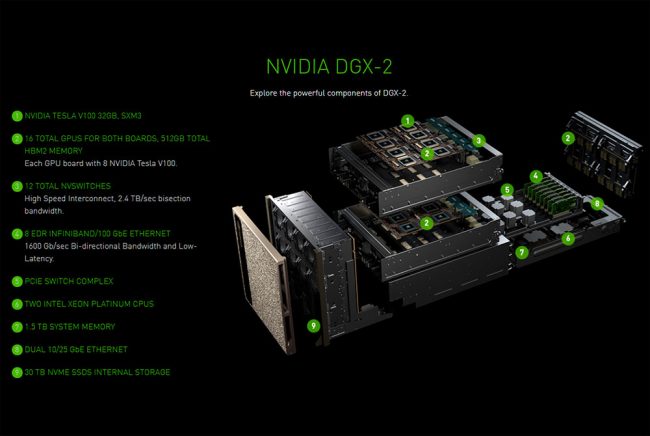 NVIDIA DGX-2

Explore the powerful components of DGX-2.

1 NVIDIA TESLA V100 32GB, SXM3

2 16 TOTAL GPUS FOR BOTH BOARDS, 512GB TOTAL HBM2 MEMORY
Each GPU board with 8 NVIDIA Tesla V100.

3 12 TOTAL NVSWITCHES
High Speed Interconnect, 2.4 TB/sec bisection bandwidth.

4 8 EDR INFINIBAND/100 GbE ETHERNET
1600 Gb/sec Bi-directional Bandwidth and Low-Latency.

5 PCIE SWITCH COMPLEX

6 TWO INTEL XEON PLATINUM CPUS

7 1.5 TB SYSTEM MEMORY

8 DUAL 10/25 GbE ETHERNET

9 30 TB NVME SSDS INTERNAL STORAGE

1

2

3

2

4

5

8

2

6

7

9